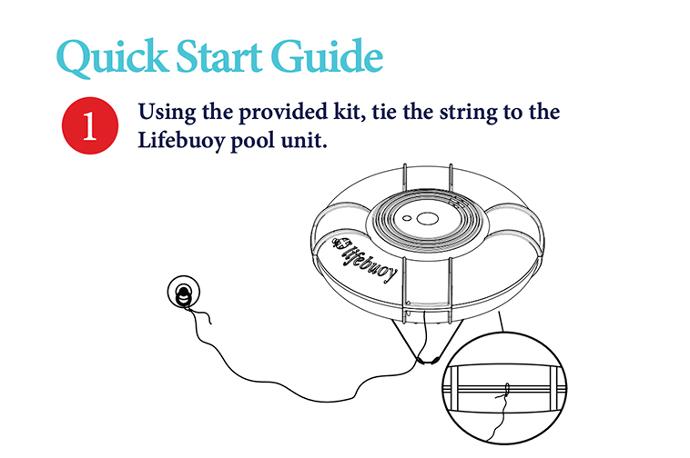 Quick Start Guide

1 Using the provided kit, tie the string to the Lifebuoy pool unit.

lifebuoy